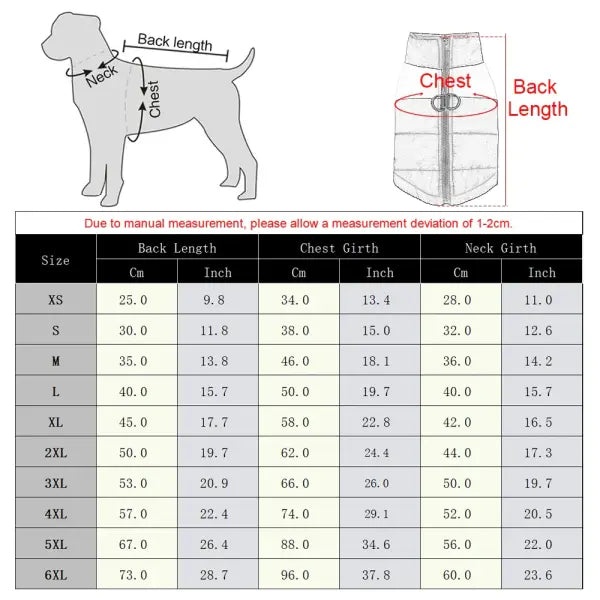 Back length

Neck

Chest

Chest

Back Length

Due to manual measurement, please allow a measurement deviation of 1-2cm.

| Size | Back Length Cm | Back Length Inch | Chest Girth Cm | Chest Girth Inch | Neck Girth Cm | Neck Girth Inch |
|---|---|---|---|---|---|---|
| XS | 25.0 | 9.8 | 34.0 | 13.4 | 28.0 | 11.0 |
| S | 30.0 | 11.8 | 38.0 | 15.0 | 32.0 | 12.6 |
| M | 35.0 | 13.8 | 46.0 | 18.1 | 36.0 | 14.2 |
| L | 40.0 | 15.7 | 50.0 | 19.7 | 40.0 | 15.7 |
| XL | 45.0 | 17.7 | 58.0 | 22.8 | 42.0 | 16.5 |
| 2XL | 50.0 | 19.7 | 62.0 | 24.4 | 44.0 | 17.3 |
| 3XL | 53.0 | 20.9 | 66.0 | 26.0 | 50.0 | 19.7 |
| 4XL | 57.0 | 22.4 | 74.0 | 29.1 | 52.0 | 20.5 |
| 5XL | 67.0 | 26.4 | 88.0 | 34.6 | 56.0 | 22.0 |
| 6XL | 73.0 | 28.7 | 96.0 | 37.8 | 60.0 | 23.6 |