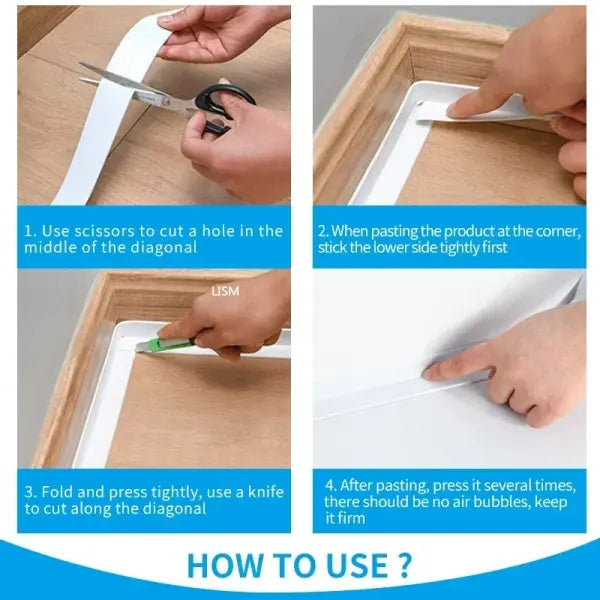 1. Use scissors to cut a hole in the middle of the diagonal

2. When pasting the product at the corner, stick the lower side tightly first

LISM

3. Fold and press tightly, use a knife to cut along the diagonal

4. After pasting, press it several times, there should be no air bubbles, keep it firm

HOW TO USE ?