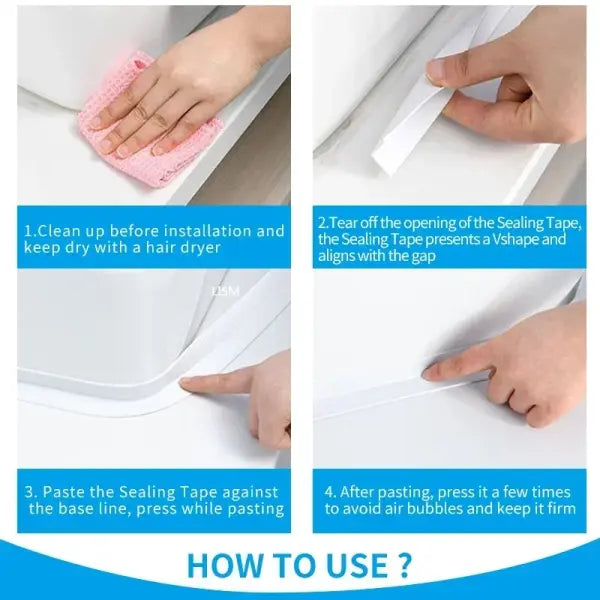 1.Clean up before installation and keep dry with a hair dryer

2.Tear off the opening of the Sealing Tape, the Sealing Tape presents a Vshape and aligns with the gap

LISM

3. Paste the Sealing Tape against the base line, press while pasting

4. After pasting, press it a few times to avoid air bubbles and keep it firm

HOW TO USE ?