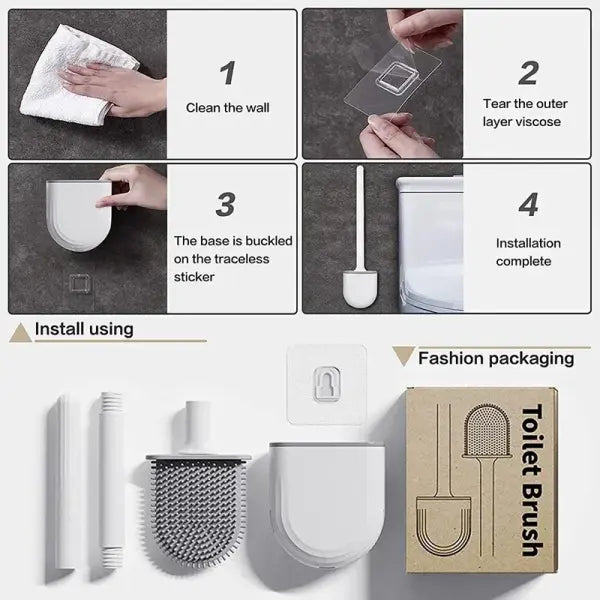 1
Clean the wall

2
Tear the outer layer viscose

3
The base is buckled on the traceless sticker

4
Installation complete

Install using

Fashion packaging

Toilet Brush