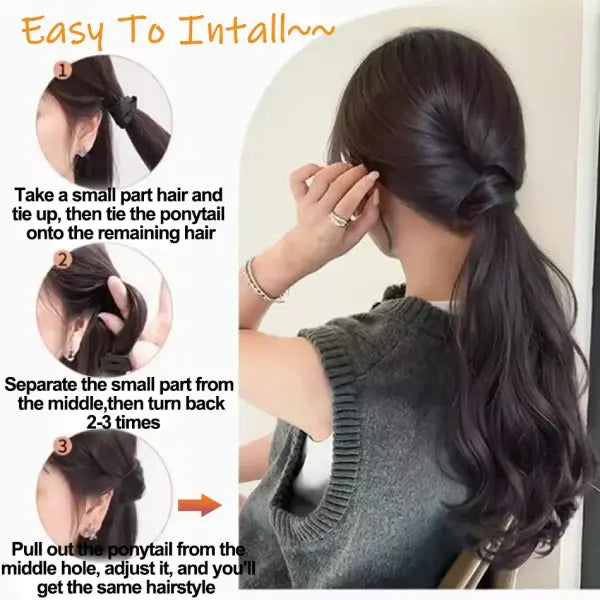 Easy To Intall~~

1

Take a small part hair and tie up, then tie the ponytail onto the remaining hair

2

Separate the small part from the middle,then turn back 2-3 times

3

Pull out the ponytail from the middle hole, adjust it, and you'll get the same hairstyle