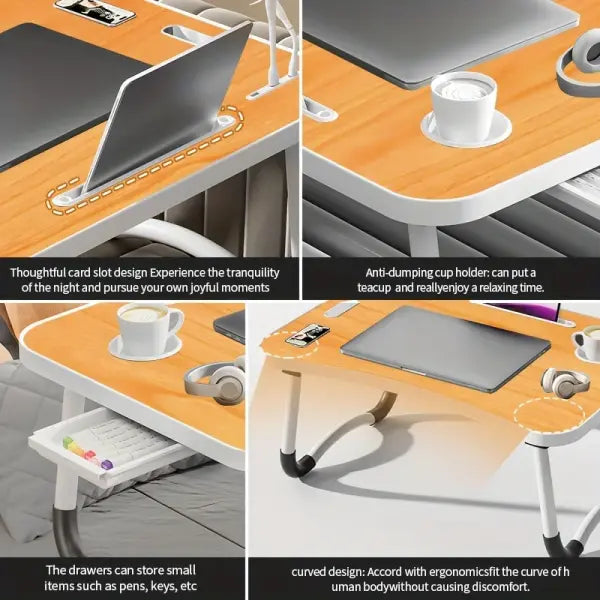 Thoughtful card slot design Experience the tranquility of the night and pursue your own joyful moments

Anti-dumping cup holder: can put a teacup and reallyenjoy a relaxing time.

The drawers can store small items such as pens, keys, etc

curved design: Accord with ergonomicsfit the curve of h uman bodywithout causing discomfort.