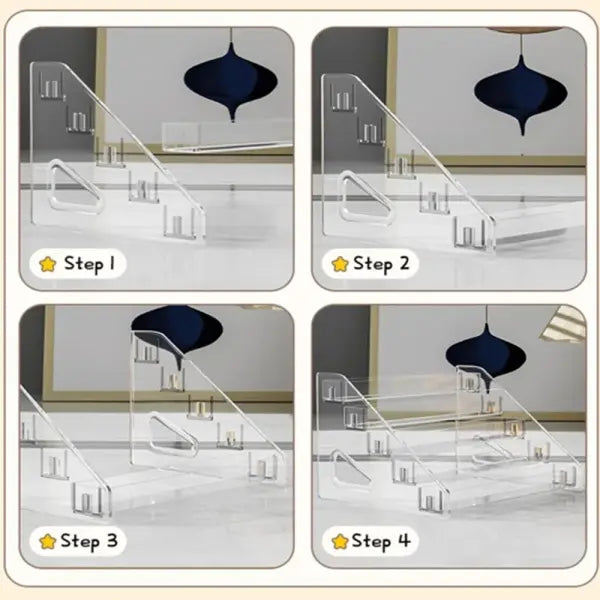 Step 1

Step 2

Step 3

Step 4