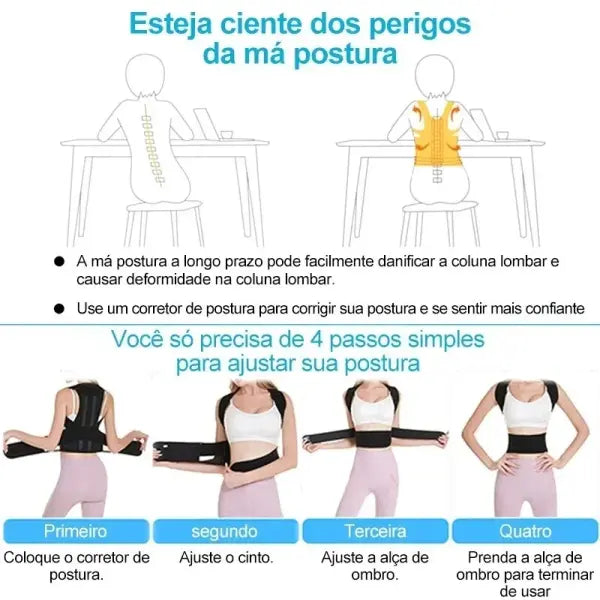 Esteja ciente dos perigos da má postura

● A má postura a longo prazo pode facilmente danificar a coluna lombar e causar deformidade na coluna lombar.

● Use um corretor de postura para corrigir sua postura e se sentir mais confiante

Você só precisa de 4 passos simples para ajustar sua postura

Primeiro
Coloque o corretor de postura.

segundo
Ajuste o cinto.

Terceira
Ajuste a alça de ombro.

Quatro
Prenda a alça de ombro para terminar de usar