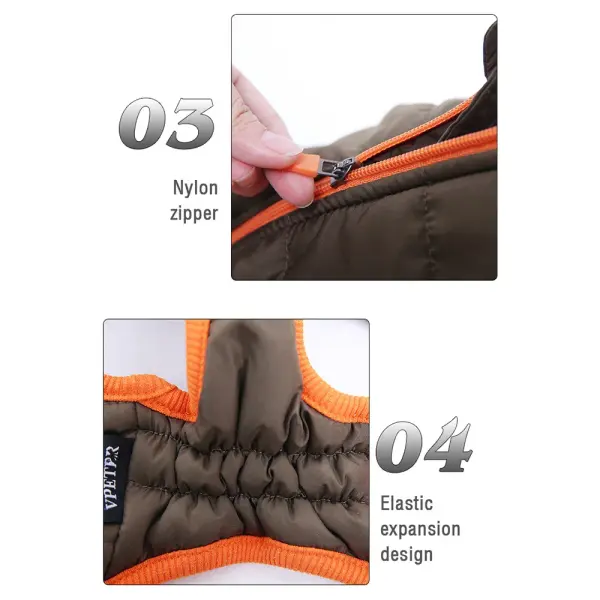 03

Nylon zipper

VPETPR

04

Elastic expansion design