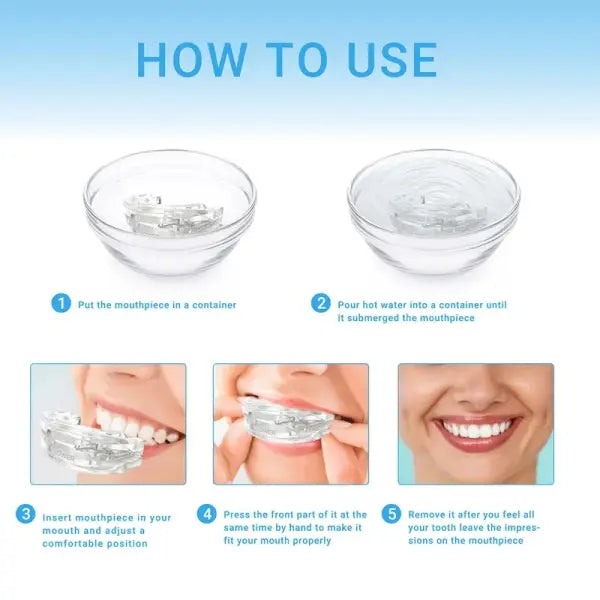 HOW TO USE

1 Put the mouthpiece in a container

2 Pour hot water into a container until it submerged the mouthpiece

3 Insert mouthpiece in your moouth and adjust a comfortable position

4 Press the front part of it at the same time by hand to make it fit your mouth properly

5 Remove it after you feel all your tooth leave the impressions on the mouthpiece