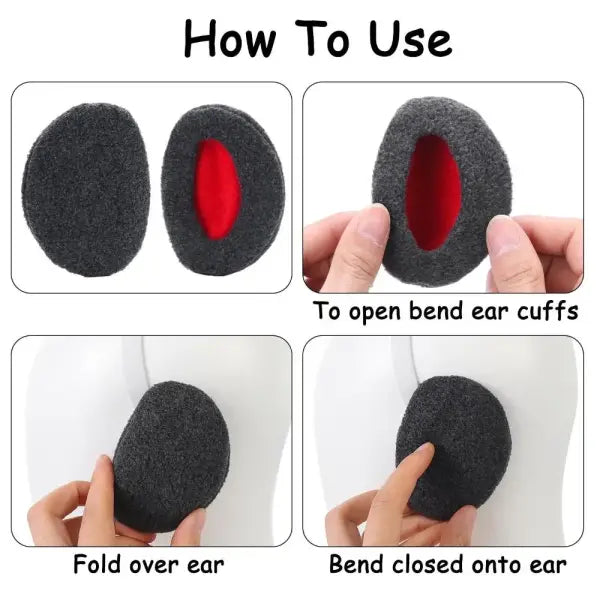 How To Use

To open bend ear cuffs

Fold over ear

Bend closed onto ear