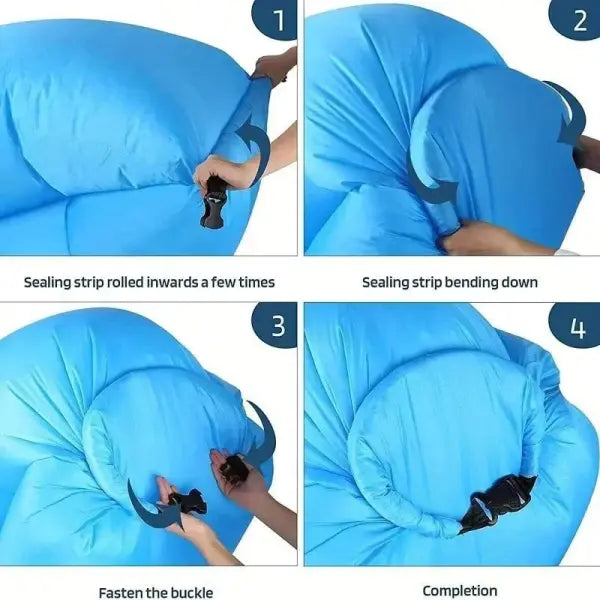 1

Sealing strip rolled inwards a few times

2

Sealing strip bending down

3

Fasten the buckle

4

Completion