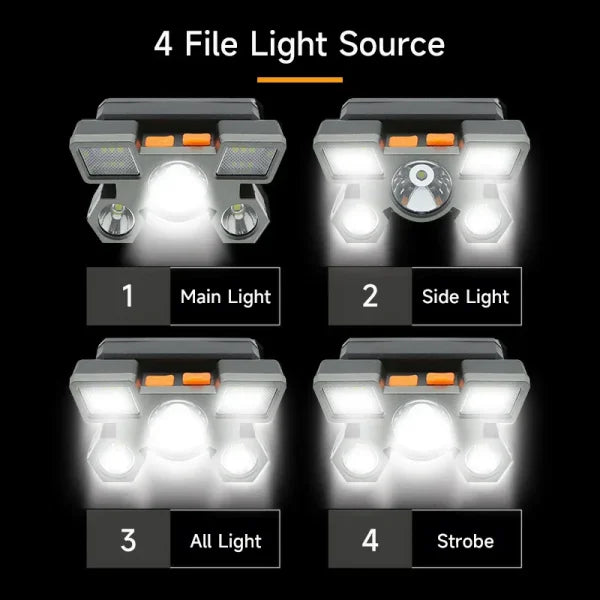 4 File Light Source

1 Main Light

2 Side Light

3 All Light

4 Strobe