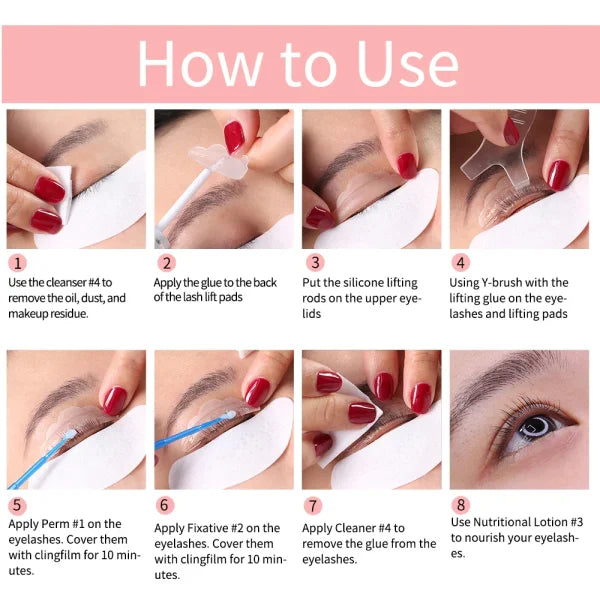 How to Use

1
Use the cleanser #4 to remove the oil, dust, and makeup residue.

2
Apply the glue to the back of the lash lift pads

3
Put the silicone lifting rods on the upper eyelids

4
Using Y-brush with the lifting glue on the eyelashes and lifting pads

5
Apply Perm #1 on the eyelashes. Cover them with clingfilm for 10 minutes.

6
Apply Fixative #2 on the eyelashes. Cover them with clingfilm for 10 minutes.

7
Apply Cleaner #4 to remove the glue from the eyelashes.

8
Use Nutritional Lotion #3 to nourish your eyelashes.