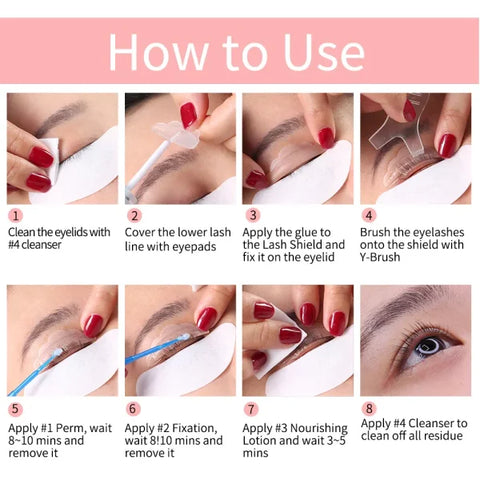 How to Use

1
Clean the eyelids with #4 cleanser

2
Cover the lower lash line with eyepads

3
Apply the glue to the Lash Shield and fix it on the eyelid

4
Brush the eyelashes onto the shield with Y-Brush

5
Apply #1 Perm, wait 8~10 mins and remove it

6
Apply #2 Fixation, wait 8!10 mins and remove it

7
Apply #3 Nourishing Lotion and wait 3~5 mins

8
Apply #4 Cleanser to clean off all residue