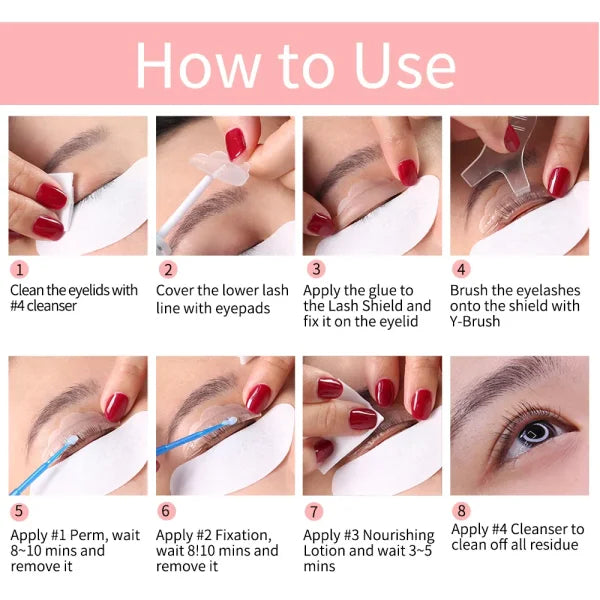 How to Use

1
Clean the eyelids with #4 cleanser

2
Cover the lower lash line with eyepads

3
Apply the glue to the Lash Shield and fix it on the eyelid

4
Brush the eyelashes onto the shield with Y-Brush

5
Apply #1 Perm, wait 8~10 mins and remove it

6
Apply #2 Fixation, wait 8!10 mins and remove it

7
Apply #3 Nourishing Lotion and wait 3~5 mins

8
Apply #4 Cleanser to clean off all residue