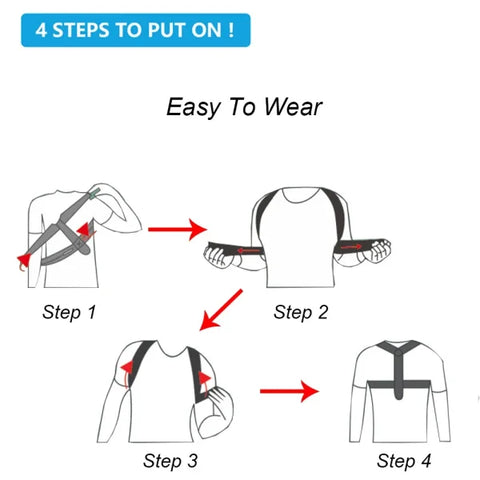 4 STEPS TO PUT ON !

Easy To Wear

Step 1

Step 2

Step 3

Step 4