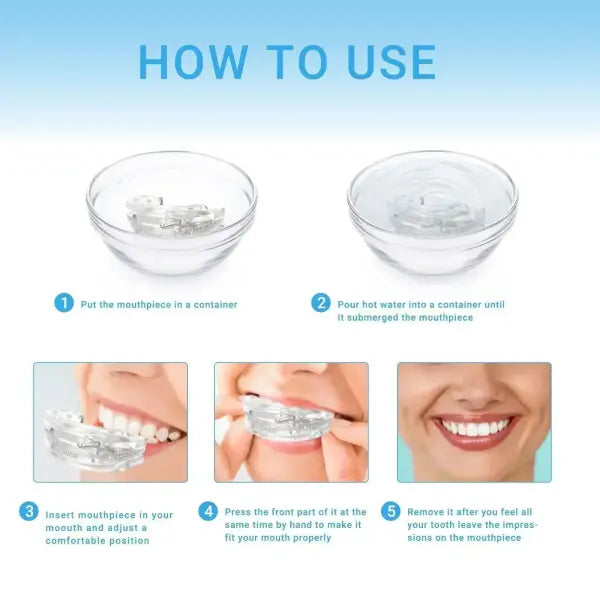 HOW TO USE

1 Put the mouthpiece in a container

2 Pour hot water into a container until it submerged the mouthpiece

3 Insert mouthpiece in your moouth and adjust a comfortable position

4 Press the front part of it at the same time by hand to make it fit your mouth properly

5 Remove it after you feel all your tooth leave the impressions on the mouthpiece