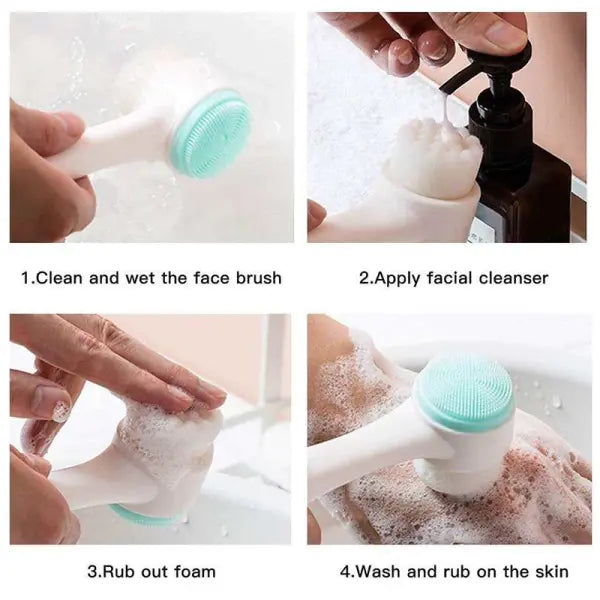 1.Clean and wet the face brush

2.Apply facial cleanser

3.Rub out foam

4.Wash and rub on the skin