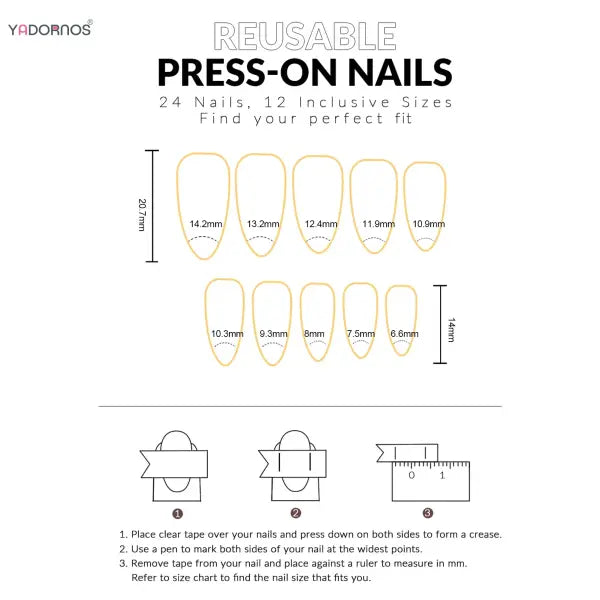 YADORNOS®

REUSABLE
PRESS-ON NAILS
24 Nails, 12 Inclusive Sizes
Find your perfect fit

20.7mm

14.2mm 13.2mm 12.4mm 11.9mm 10.9mm

10.3mm 9.3mm 8mm 7.5mm 6.6mm

14mm

0 1

1 2 3

1. Place clear tape over your nails and press down on both sides to form a crease.
2. Use a pen to mark both sides of your nail at the widest points.
3. Remove tape from your nail and place against a ruler to measure in mm. Refer to size chart to find the nail size that fits you.