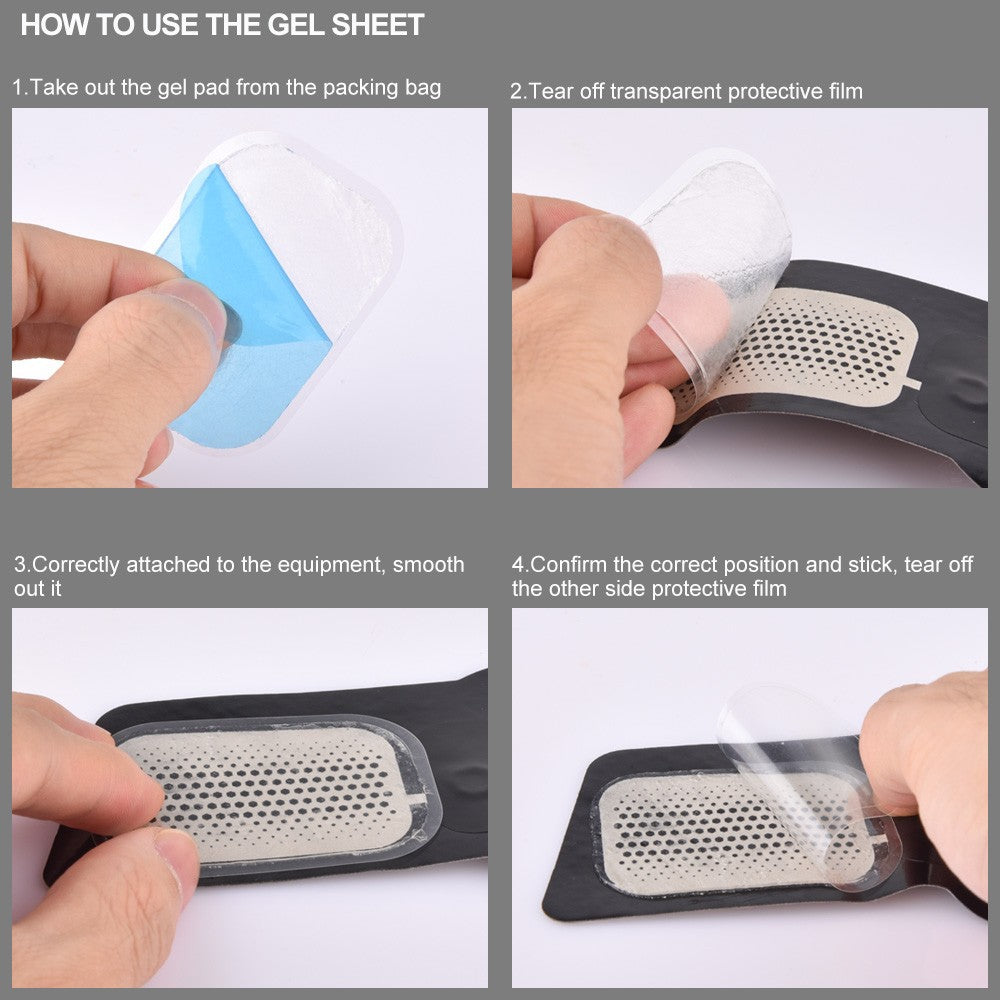 HOW TO USE THE GEL SHEET

1.Take out the gel pad from the packing bag

2.Tear off transparent protective film

3.Correctly attached to the equipment, smooth out it

4.Confirm the correct position and stick, tear off the other side protective film