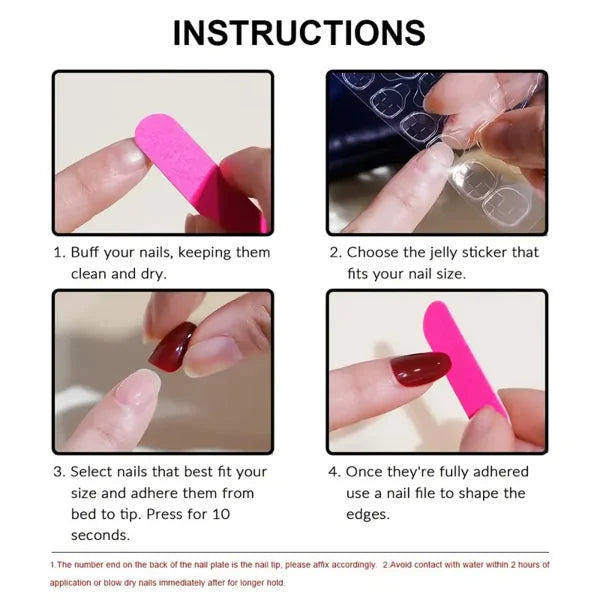 INSTRUCTIONS

1. Buff your nails, keeping them clean and dry.

2. Choose the jelly sticker that fits your nail size.

3. Select nails that best fit your size and adhere them from bed to tip. Press for 10 seconds.

4. Once they're fully adhered use a nail file to shape the edges.

1.The number end on the back of the nail plate is the nail tip, please affix accordingly. 2.Avoid contact with water within 2 hours of application or blow dry nails immediately after for longer hold.