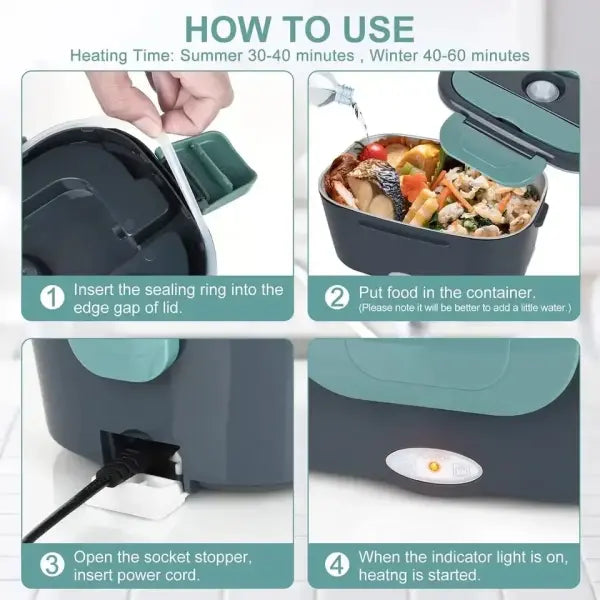 HOW TO USE

Heating Time: Summer 30-40 minutes , Winter 40-60 minutes

1 Insert the sealing ring into the edge gap of lid.

2 Put food in the container.
(Please note it will be better to add a little water.)

3 Open the socket stopper, insert power cord.

4 When the indicator light is on, heatng is started.