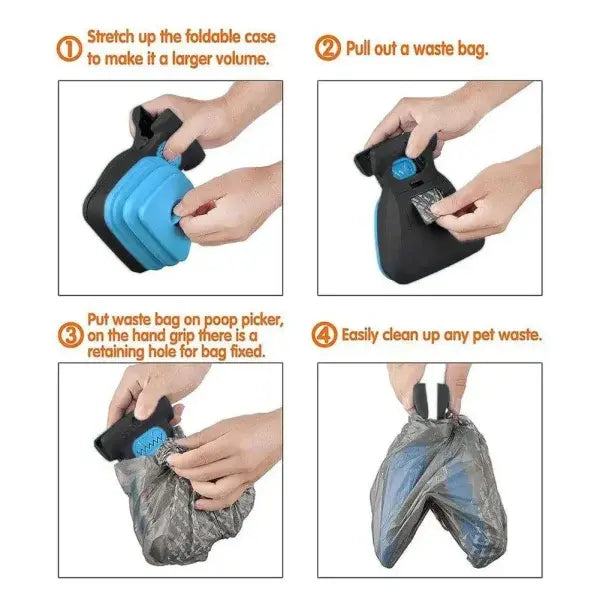 ① Stretch up the foldable case to make it a larger volume.

② Pull out a waste bag.

③ Put waste bag on poop picker, on the hand grip there is a retaining hole for bag fixed.

④ Easily clean up any pet waste.