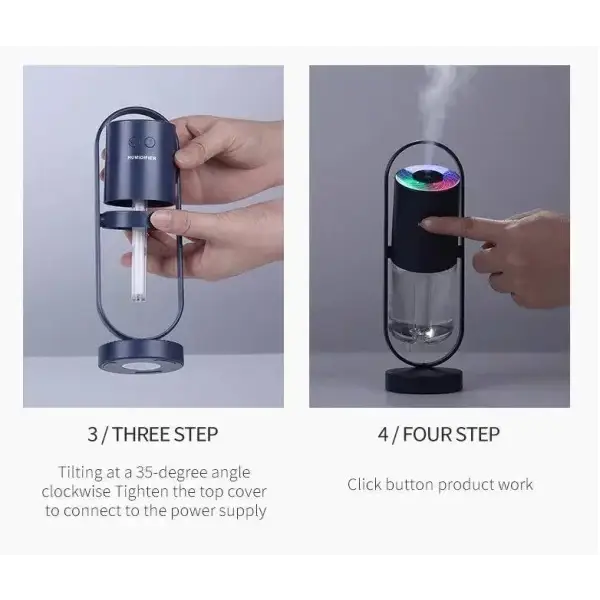 HUMIDIFIER

3 / THREE STEP

Tilting at a 35-degree angle clockwise Tighten the top cover to connect to the power supply

4 / FOUR STEP

Click button product work