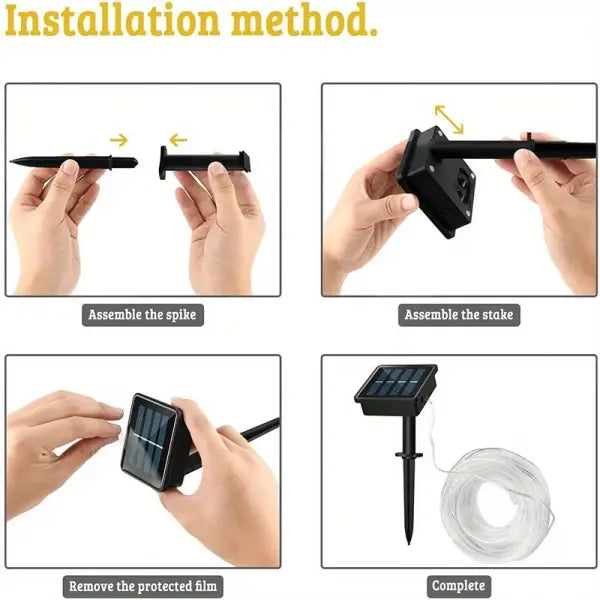 Installation method.

Assemble the spike

Assemble the stake

Remove the protected film

Complete